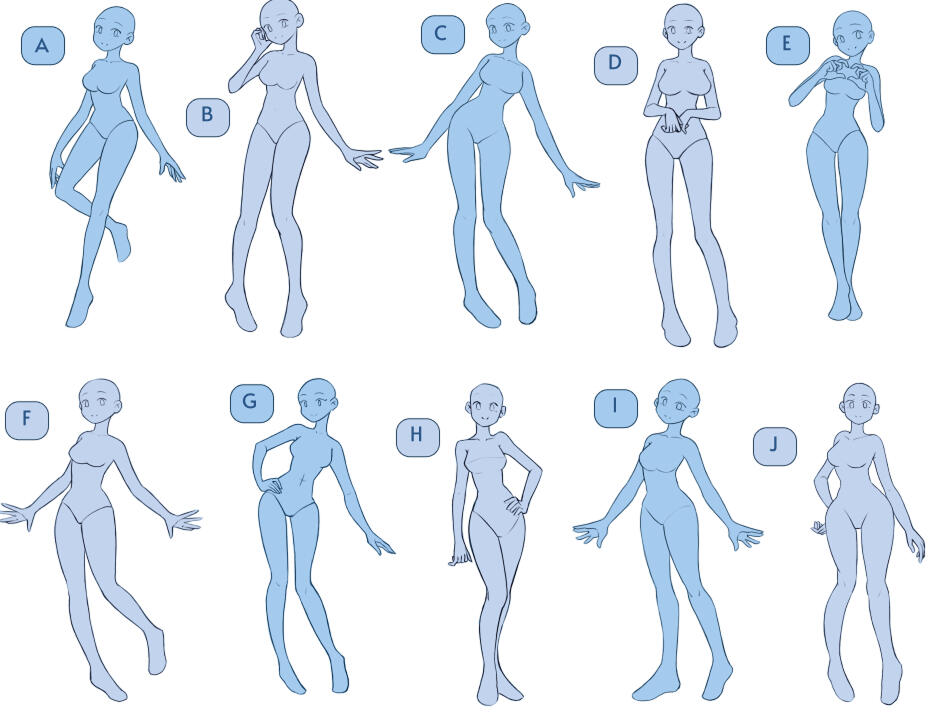 A

B

C

D

E

F

G

H

I

J